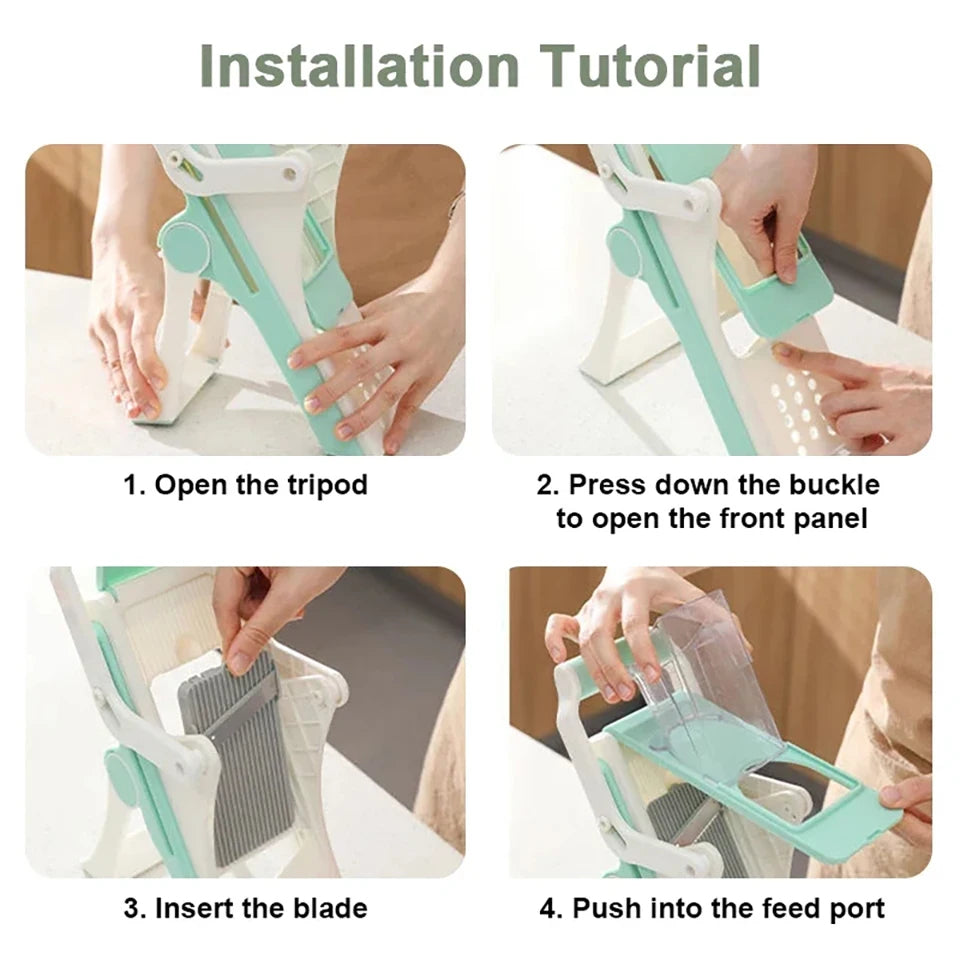 Installation Tutorial

1. Open the tripod

2. Press down the buckle to open the front panel

3. Insert the blade

4. Push into the feed port