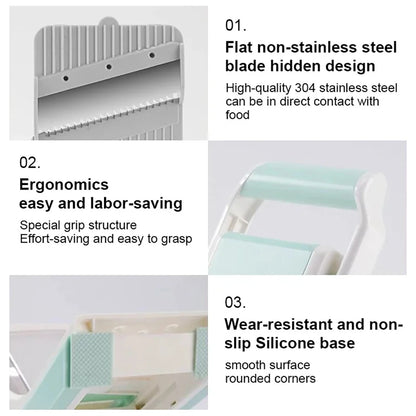 01.

Flat non-stainless steel blade hidden design

High-quality 304 stainless steel can be in direct contact with food

02.

Ergonomics easy and labor-saving

Special grip structure
Effort-saving and easy to grasp

03.

Wear-resistant and non-slip Silicone base

smooth surface
rounded corners