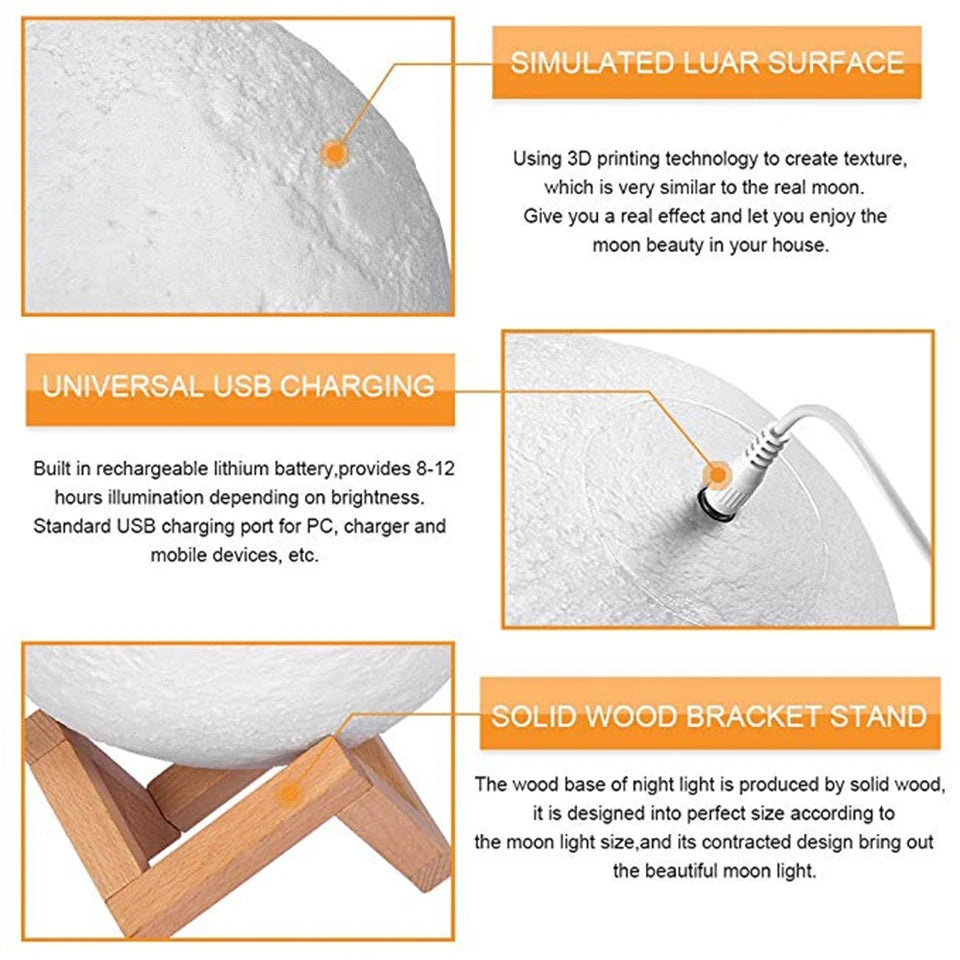 SIMULATED LUAR SURFACE

Using 3D printing technology to create texture, which is very similar to the real moon. Give you a real effect and let you enjoy the moon beauty in your house.

UNIVERSAL USB CHARGING

Built in rechargeable lithium battery,provides 8-12 hours illumination depending on brightness. Standard USB charging port for PC, charger and mobile devices, etc.

SOLID WOOD BRACKET STAND

The wood base of night light is produced by solid wood, it is designed into perfect size according to the moon light size,and its contracted design bring out the beautiful moon light.