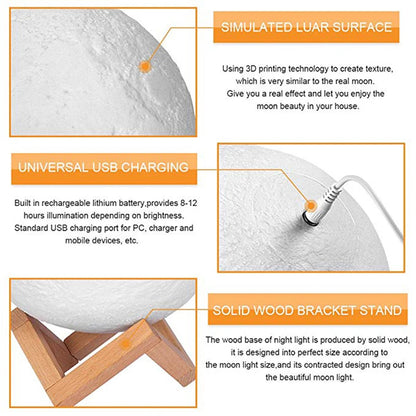 SIMULATED LUAR SURFACE

Using 3D printing technology to create texture, which is very similar to the real moon. Give you a real effect and let you enjoy the moon beauty in your house.

UNIVERSAL USB CHARGING

Built in rechargeable lithium battery,provides 8-12 hours illumination depending on brightness. Standard USB charging port for PC, charger and mobile devices, etc.

SOLID WOOD BRACKET STAND

The wood base of night light is produced by solid wood, it is designed into perfect size according to the moon light size,and its contracted design bring out the beautiful moon light.